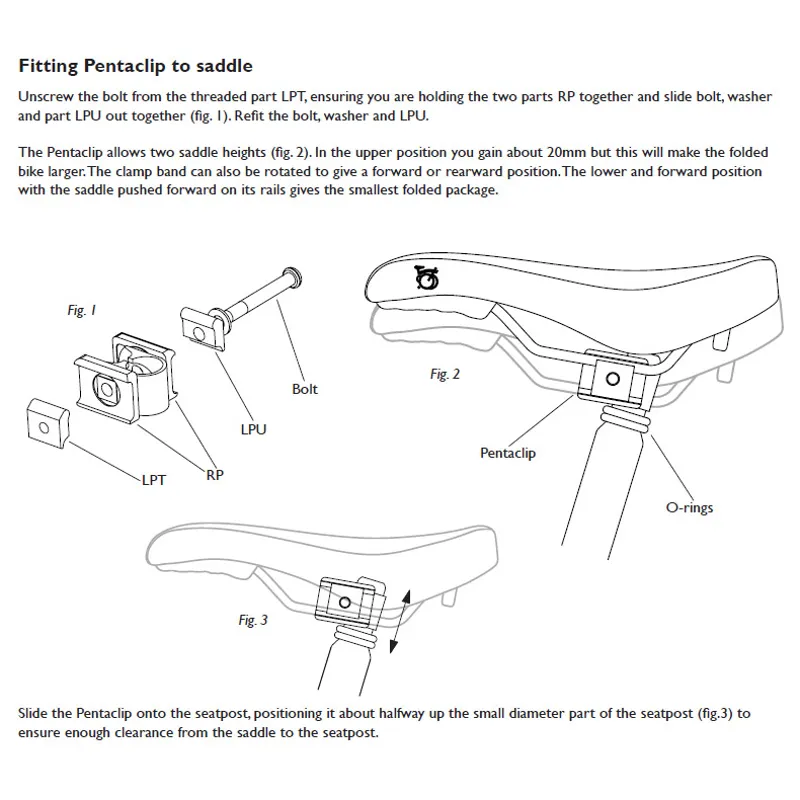 Fitting Pentaclip to saddle

Unscrew the bolt from the threaded part LPT, ensuring you are holding the two parts RP together and slide bolt, washer and part LPU out together (fig. 1). Refit the bolt, washer and LPU.

The Pentaclip allows two saddle heights (fig. 2). In the upper position you gain about 20mm but this will make the folded bike larger. The clamp band can also be rotated to give a forward or rearward position. The lower and forward position with the saddle pushed forward on its rails gives the smallest folded package.

Fig. 1

Bolt

LPU

LPT

RP

Fig. 2

Pentaclip

O-rings

Fig. 3

Slide the Pentaclip onto the seatpost, positioning it about halfway up the small diameter part of the seatpost (fig.3) to ensure enough clearance from the saddle to the seatpost.